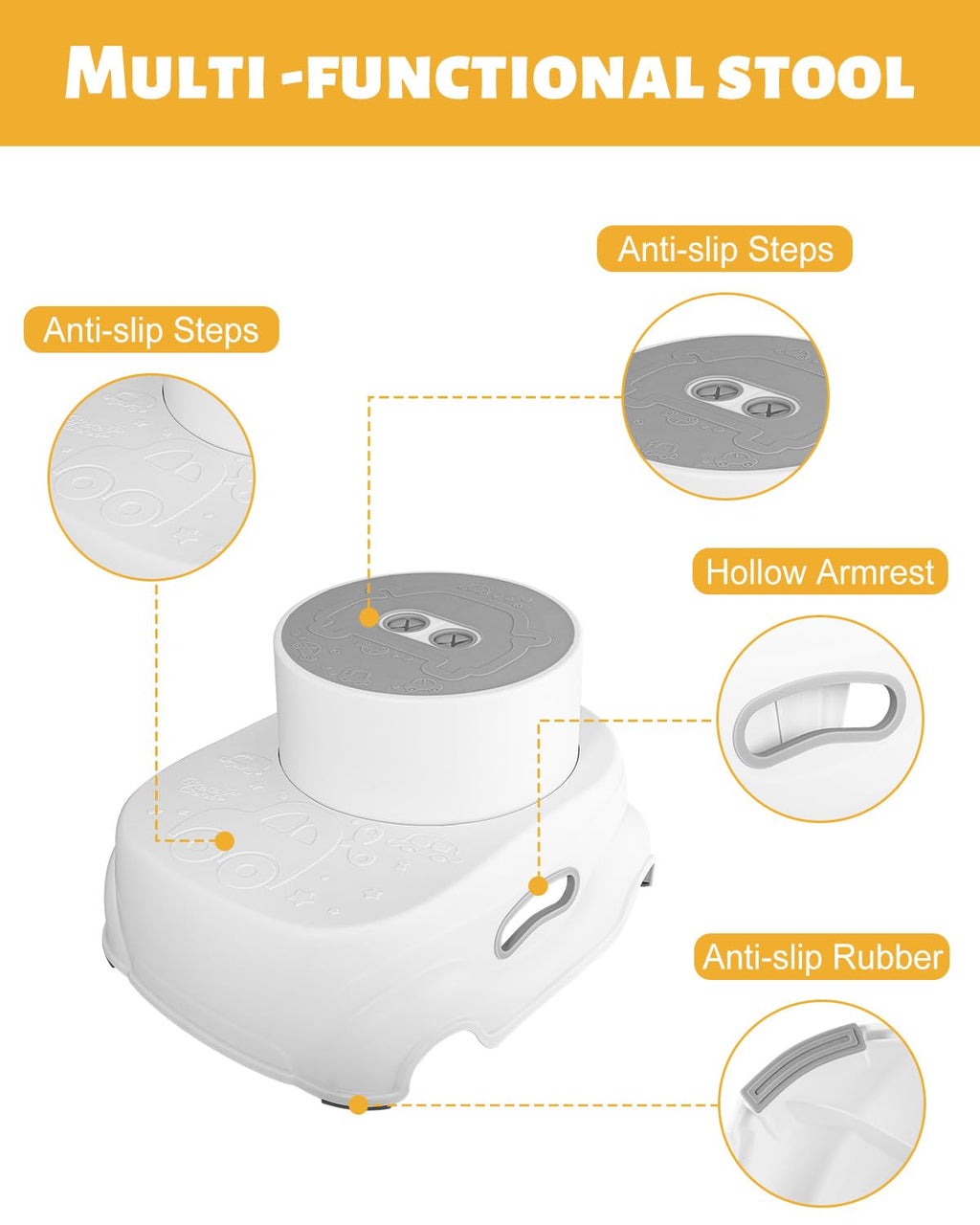 MULTI -FUNCTIONAL STOOL

Anti-slip Steps

Anti-slip Steps

Hollow Armrest

Anti-slip Rubber